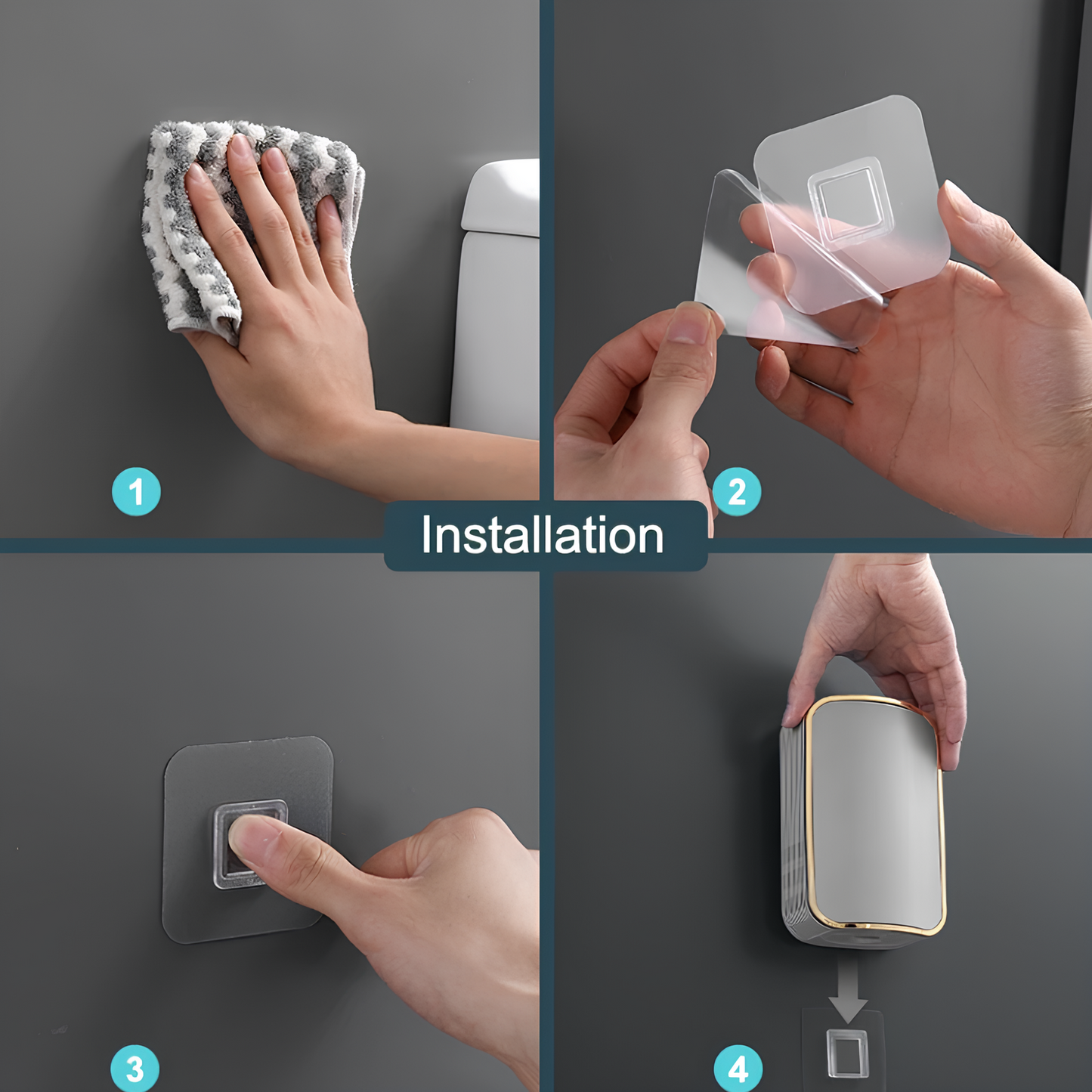 1

2

Installation

3

4