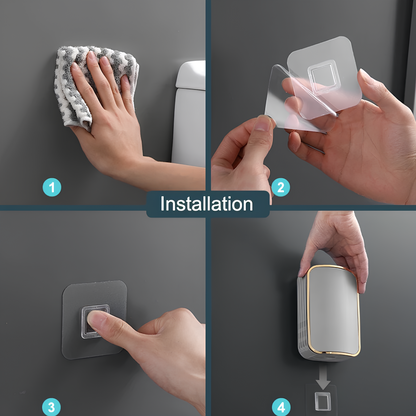 1

2

Installation

3

4